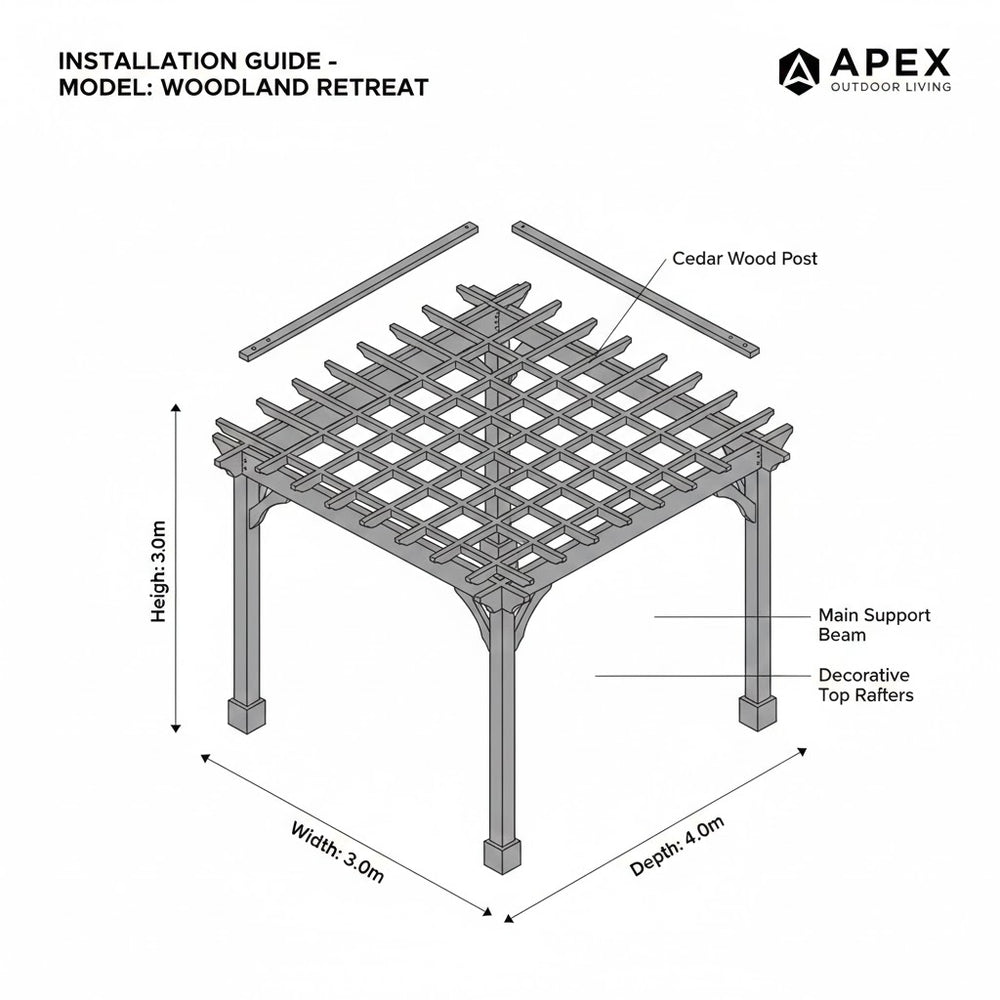 INSTALLATION GUIDE - MODEL: WOODLAND RETREAT

APEX
OUTDOOR LIVING

Cedar Wood Post

Heigh: 3.0m

Main Support Beam

Decorative Top Rafters

Width: 3.0m

Depth: 4.0m