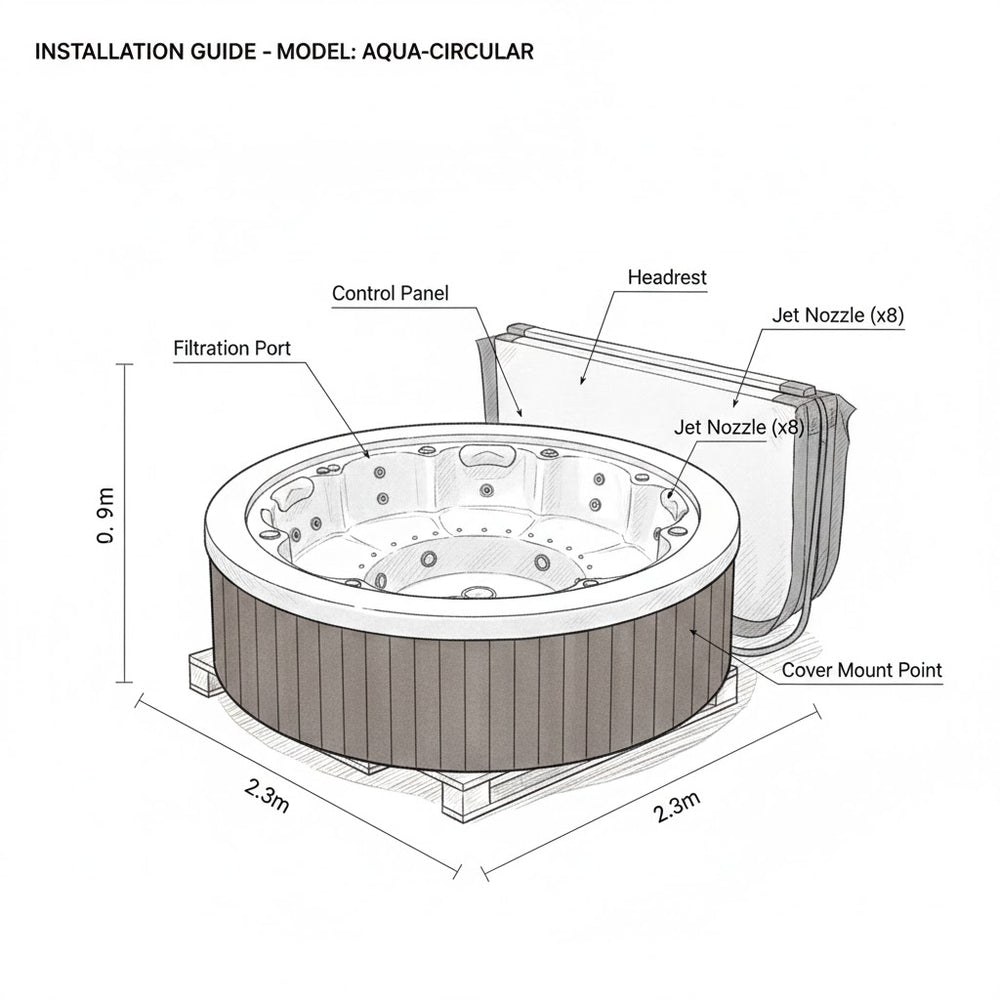 INSTALLATION GUIDE - MODEL: AQUA-CIRCULAR

Control Panel

Headrest

Jet Nozzle (x8)

Filtration Port

Jet Nozzle (x8)

0. 9m

Cover Mount Point

2.3m

2.3m