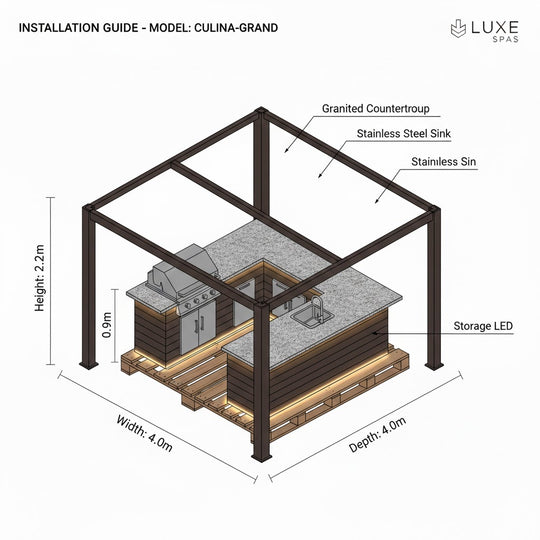 INSTALLATION GUIDE - MODEL: CULINA-GRAND

LUXE SPAS

Granited Countertroup

Stainless Steel Sink

Stainless Sin

Height: 2.2m

0.9m

Storage LED

Width: 4.0m

Depth: 4.0m